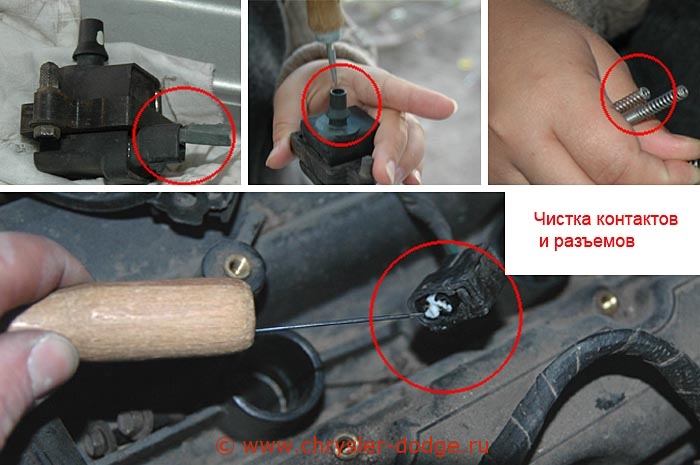 Чистка контактов и разъемов

© www.chrysler-dodge.ru