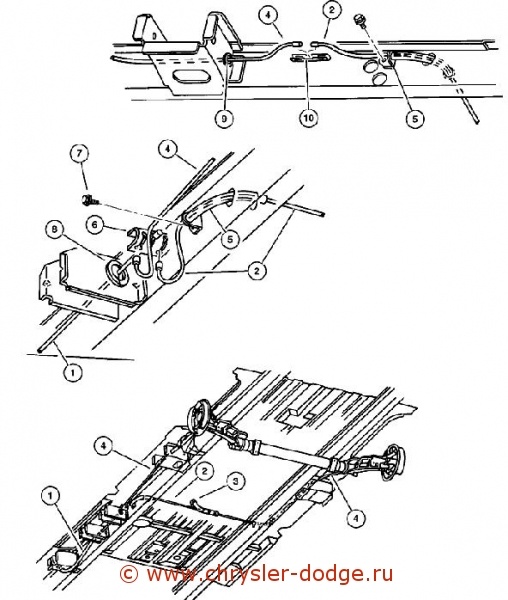 4
2
9
10
5
7
4
6
8
5
2
1
4
2
3
1
4
© www.chrysler-dodge.ru