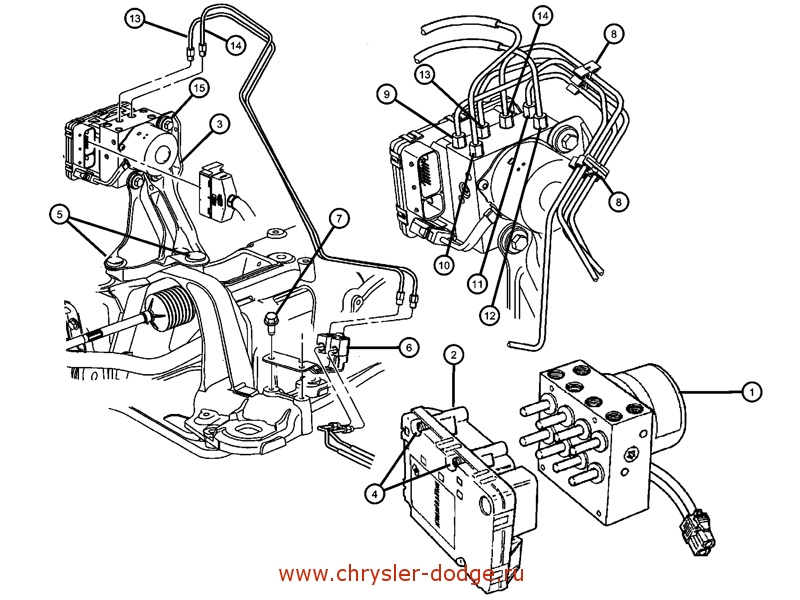 13
14
15
3
5
7
6
14
8
13
9
8
10
11
12
2
1
4
www.chrysler-dodge.ru